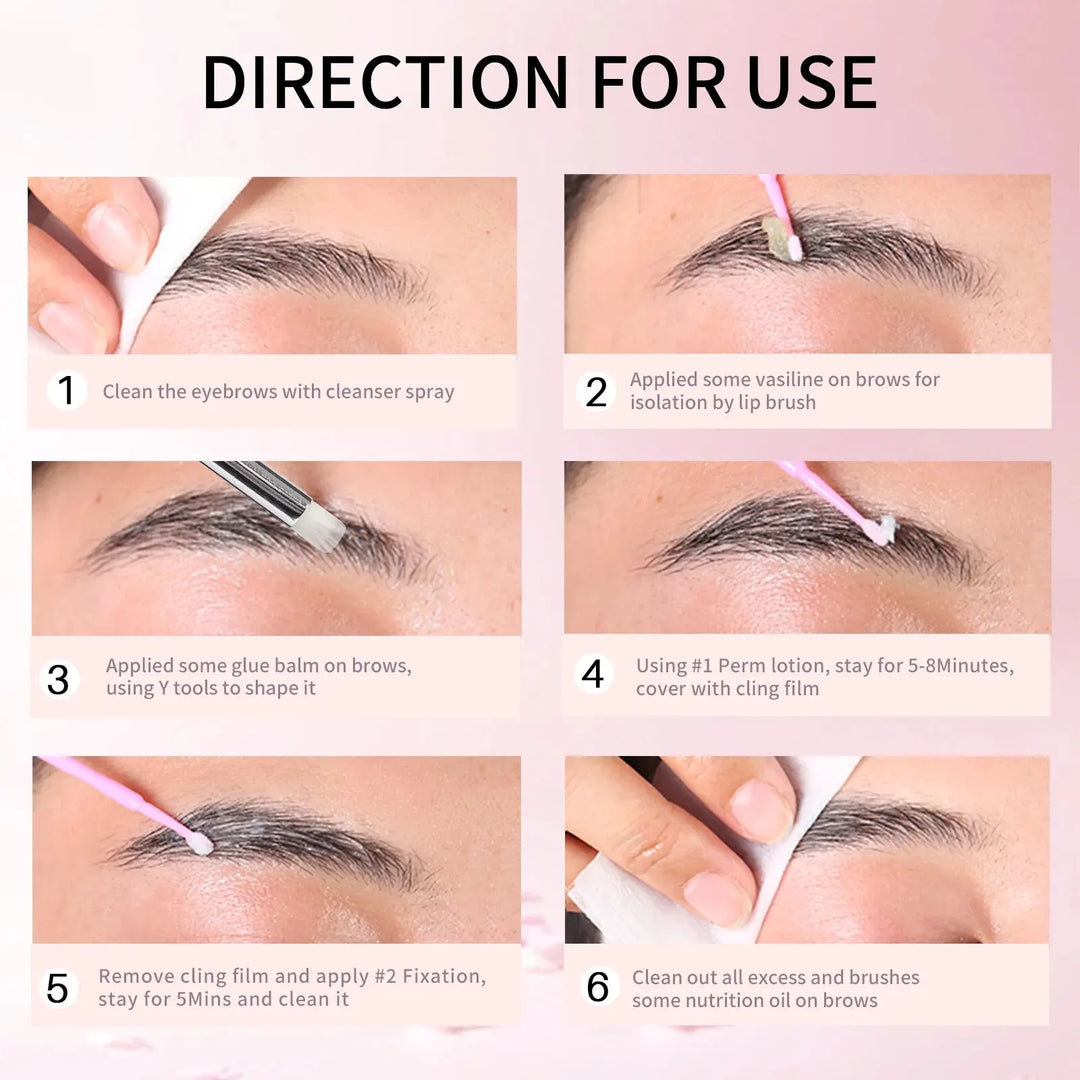 DIRECTION FOR USE

1 Clean the eyebrows with cleanser spray

2 Applied some vasiline on brows for isolation by lip brush

3 Applied some glue balm on brows, using Y tools to shape it

4 Using #1 Perm lotion, stay for 5-8Minutes, cover with cling film

5 Remove cling film and apply #2 Fixation, stay for 5Mins and clean it

6 Clean out all excess and brushes some nutrition oil on brows